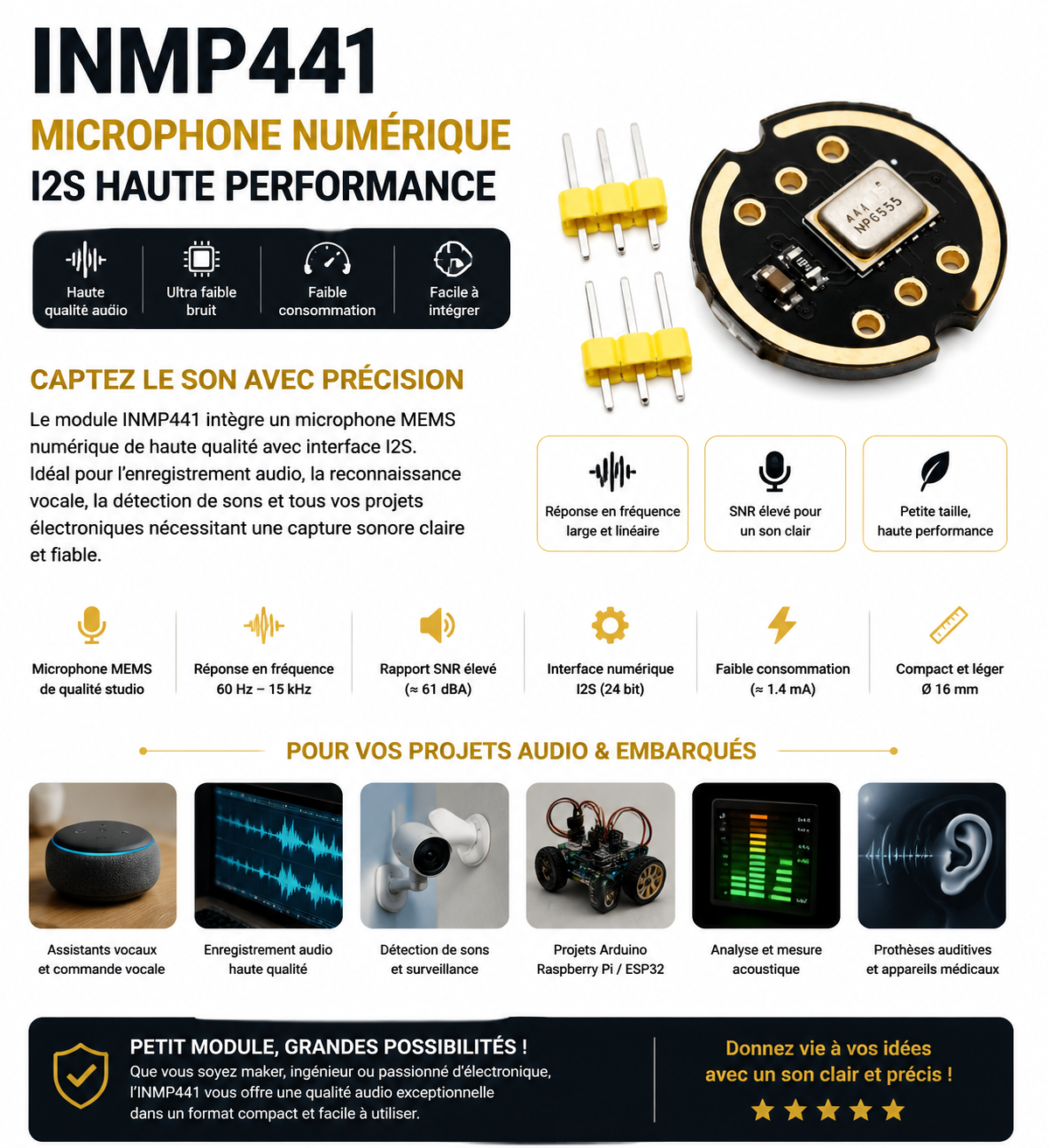 INMP441

MICROPHONE NUMÉRIQUE

I2S HAUTE PERFORMANCE

Haute qualité audio

Ultra faible bruit

Faible consommation

Facile à intégrer

AAA NP6555

CAPTEZ LE SON AVEC PRÉCISION

Le module INMP441 intègre un microphone MEMS numérique de haute qualité avec interface I2S. Idéal pour l'enregistrement audio, la reconnaissance vocale, la détection de sons et tous vos projets électroniques nécessitant une capture sonore claire et fiable.

Réponse en fréquence large et linéaire

SNR élevé pour un son clair

Petite taille, haute performance

Microphone MEMS de qualité studio

Réponse en fréquence 60 Hz – 15 kHz

Rapport SNR élevé (≈ 61 dBA)

Interface numérique I2S (24 bit)

Faible consommation (≈ 1.4 mA)

Compact et léger Ø 16 mm

POUR VOS PROJETS AUDIO & EMBARQUÉS

Assistants vocaux et commande vocale

Enregistrement audio haute qualité

Détection de sons et surveillance

Projets Arduino Raspberry Pi / ESP32

Analyse et mesure acoustique

Prothèses auditives et appareils médicaux

PETIT MODULE, GRANDES POSSIBILITÉS !

Que vous soyez maker, ingénieur ou passionné d'électronique, l'INMP441 vous offre une qualité audio exceptionnelle dans un format compact et facile à utiliser.

Donnez vie à vos idées avec un son clair et précis !