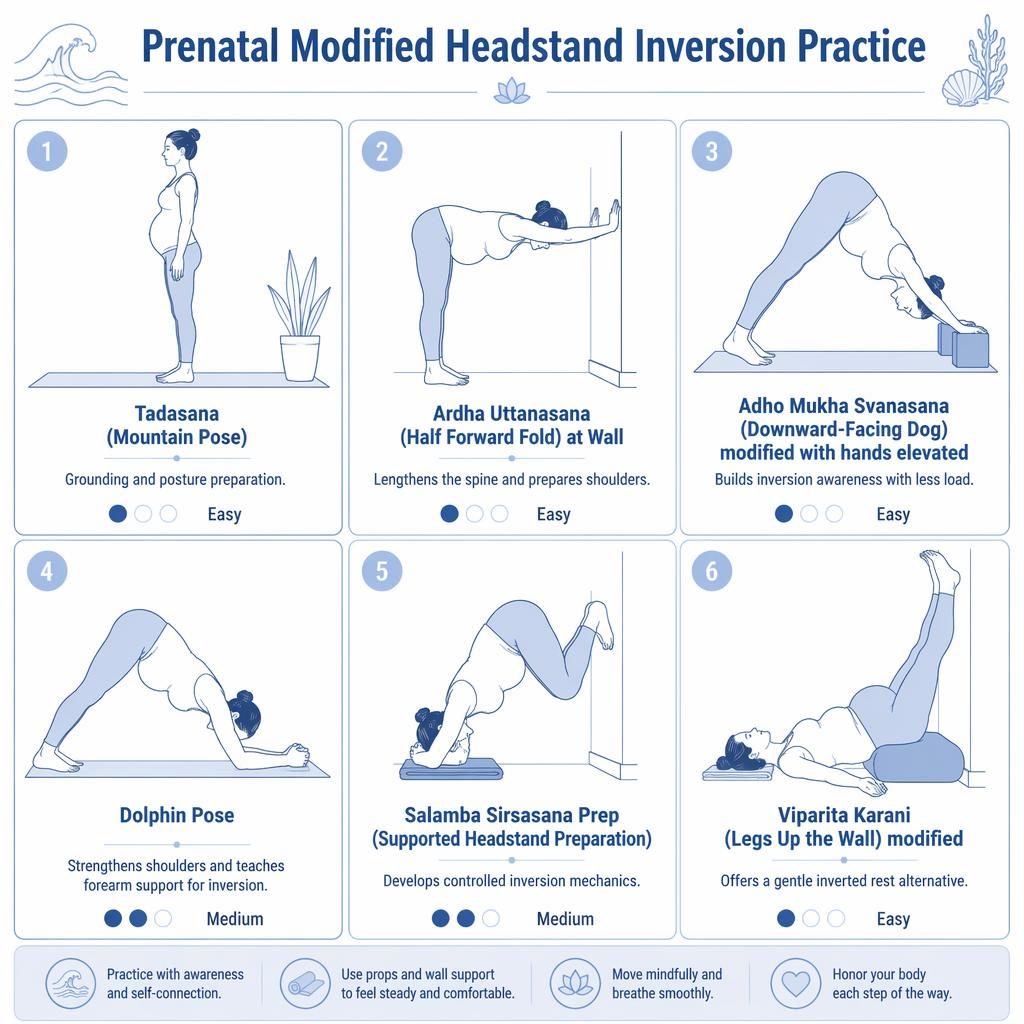 Prenatal Modified Headstand Inversion Practice

1

Tadasana (Mountain Pose)

Grounding and posture preparation.

Easy

2

Ardha Uttanasana (Half Forward Fold) at Wall

Lengthens the spine and prepares shoulders.

Easy

3

Adho Mukha Svanasana (Downward-Facing Dog) modified with hands elevated

Builds inversion awareness with less load.

Easy

4

Dolphin Pose

Strengthens shoulders and teaches forearm support for inversion.

Medium

5

Salamba Sirsasana Prep (Supported Headstand Preparation)

Develops controlled inversion mechanics.

Medium

6

Viparita Karani (Legs Up the Wall) modified

Offers a gentle inverted rest alternative.

Easy

Practice with awareness and self-connection.

Use props and wall support to feel steady and comfortable.

Move mindfully and breathe smoothly.

Honor your body each step of the way.