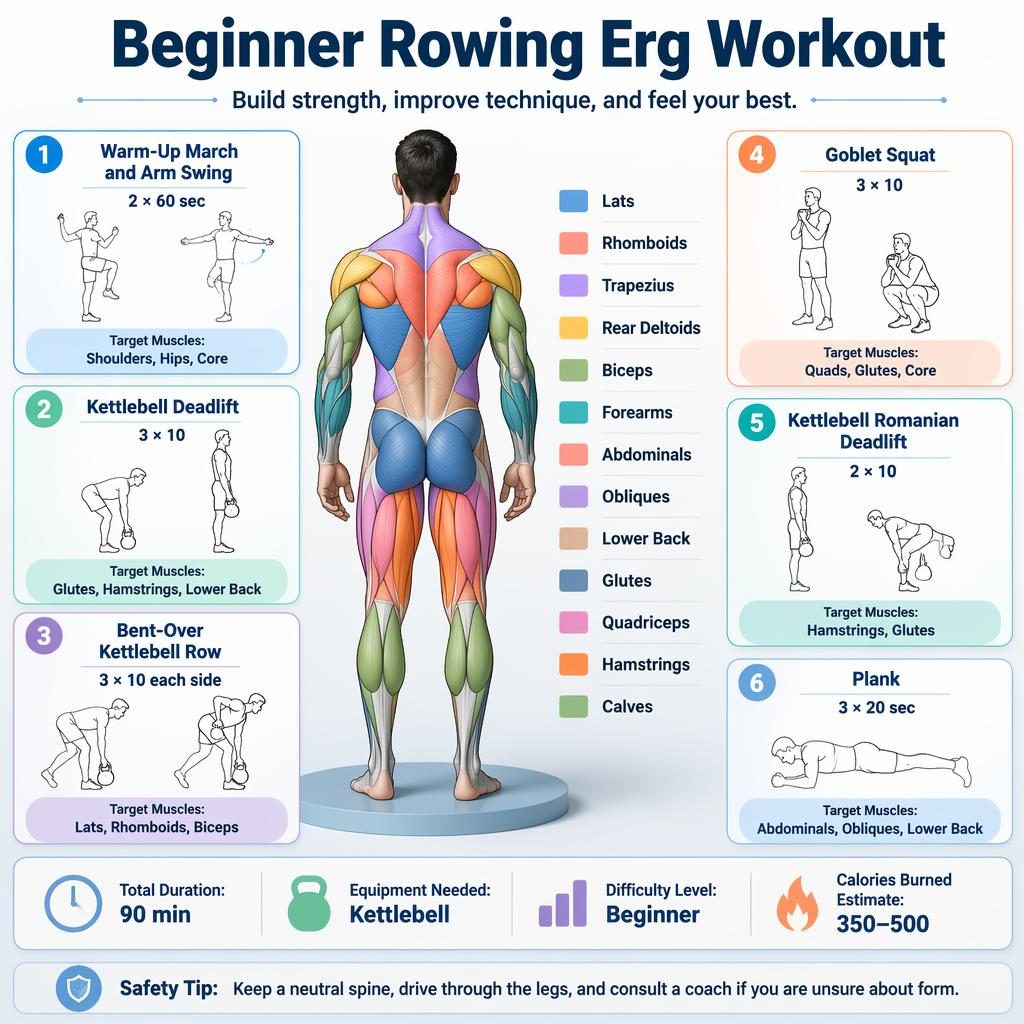 Beginner Rowing Erg Workout

Build strength, improve technique, and feel your best.

1 Warm-Up March and Arm Swing
2 × 60 sec
Target Muscles: Shoulders, Hips, Core

2 Kettlebell Deadlift
3 × 10
Target Muscles: Glutes, Hamstrings, Lower Back

3 Bent-Over Kettlebell Row
3 × 10 each side
Target Muscles: Lats, Rhomboids, Biceps

Lats
Rhomboids
Trapezius
Rear Deltoids
Biceps
Forearms
Abdominals
Obliques
Lower Back
Glutes
Quadriceps
Hamstrings
Calves

4 Goblet Squat
3 × 10
Target Muscles: Quads, Glutes, Core

5 Kettlebell Romanian Deadlift
2 × 10
Target Muscles: Hamstrings, Glutes

6 Plank
3 × 20 sec
Target Muscles: Abdominals, Obliques, Lower Back

Total Duration: 90 min
Equipment Needed: Kettlebell
Difficulty Level: Beginner
Calories Burned Estimate: 350–500

Safety Tip: Keep a neutral spine, drive through the legs, and consult a coach if you are unsure about form.