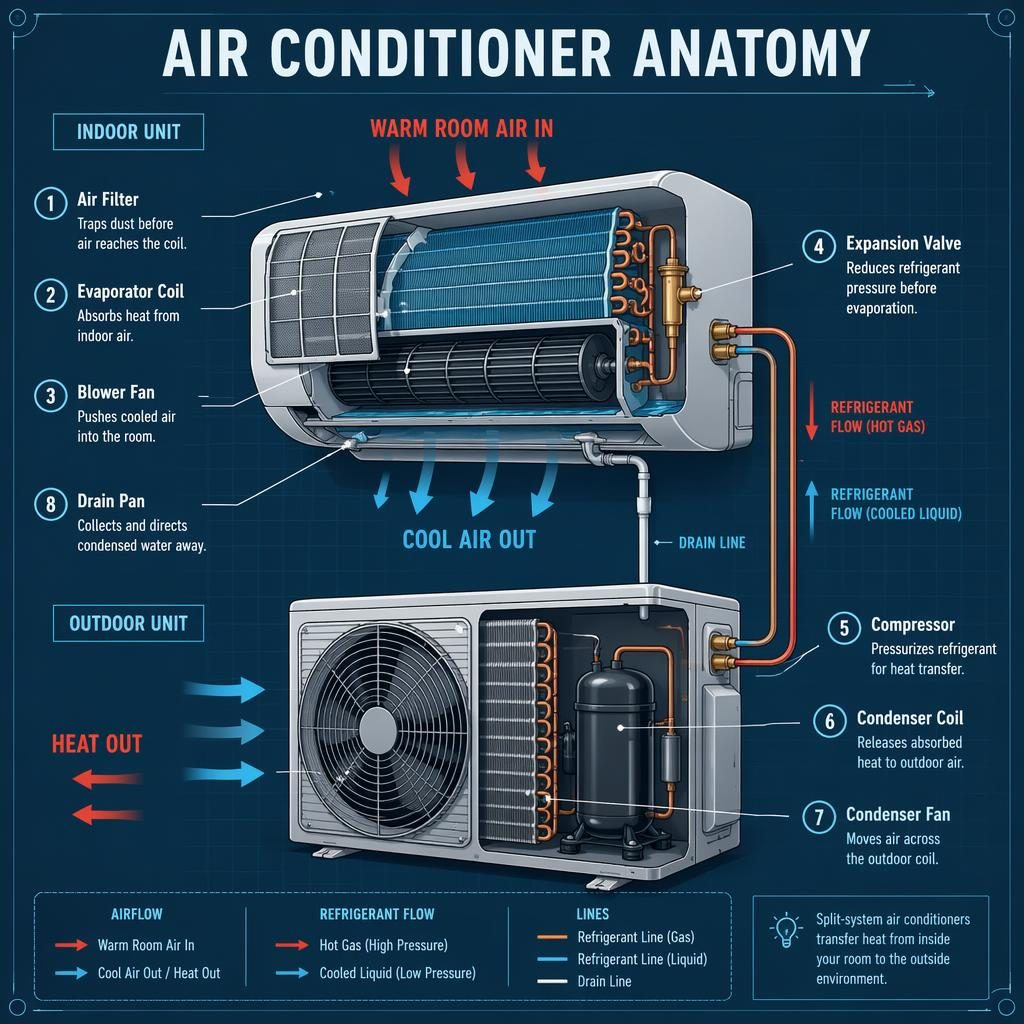 AIR CONDITIONER ANATOMY

INDOOR UNIT

WARM ROOM AIR IN

1 Air Filter
Traps dust before air reaches the coil.

2 Evaporator Coil
Absorbs heat from indoor air.

3 Blower Fan
Pushes cooled air into the room.

8 Drain Pan
Collects and directs condensed water away.

4 Expansion Valve
Reduces refrigerant pressure before evaporation.

REFRIGERANT FLOW (HOT GAS)

REFRIGERANT FLOW (COOLED LIQUID)

COOL AIR OUT

DRAIN LINE

OUTDOOR UNIT

HEAT OUT

5 Compressor
Pressurizes refrigerant for heat transfer.

6 Condenser Coil
Releases absorbed heat to outdoor air.

7 Condenser Fan
Moves air across the outdoor coil.

AIRFLOW
Warm Room Air In
Cool Air Out / Heat Out

REFRIGERANT FLOW
Hot Gas (High Pressure)
Cooled Liquid (Low Pressure)

LINES
Refrigerant Line (Gas)
Refrigerant Line (Liquid)
Drain Line

Split-system air conditioners transfer heat from inside your room to the outside environment.