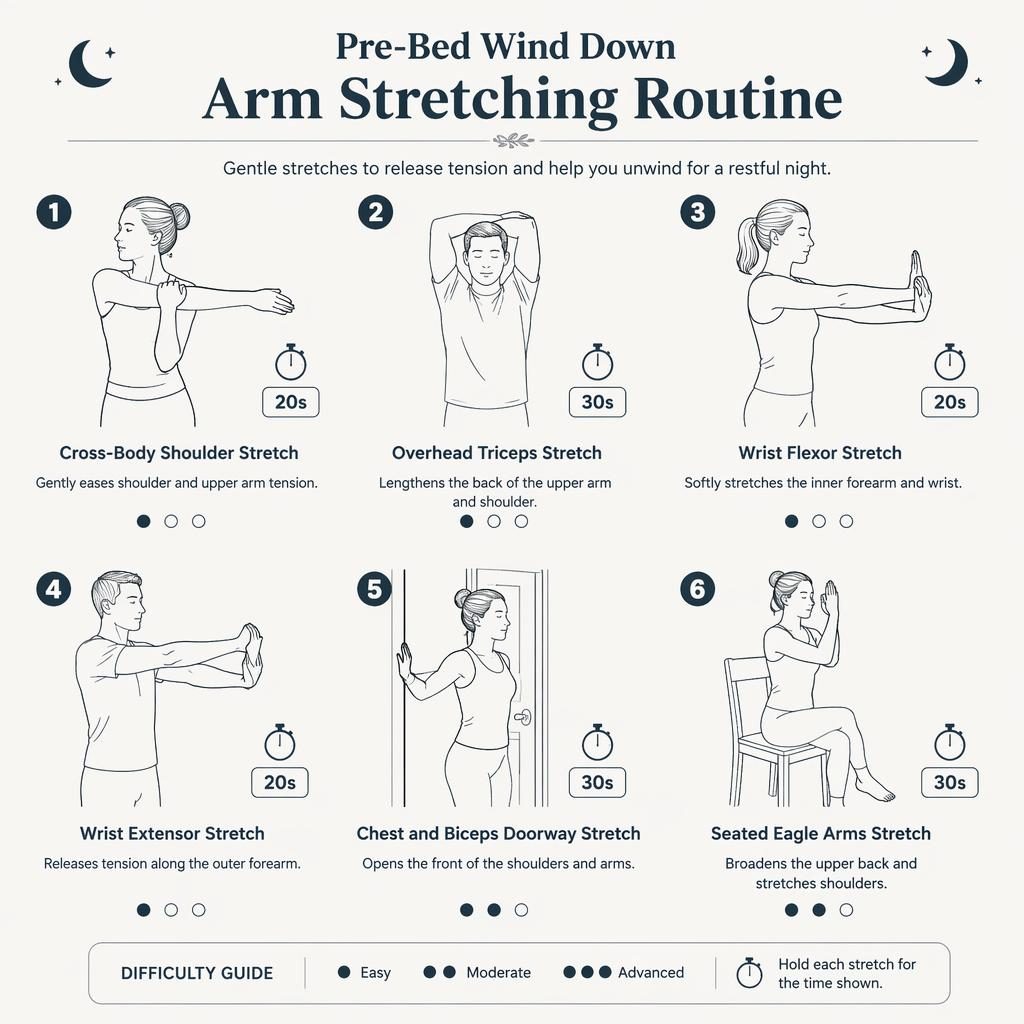 Pre-Bed Wind Down
Arm Stretching Routine

Gentle stretches to release tension and help you unwind for a restful night.

1
20s
Cross-Body Shoulder Stretch
Gently eases shoulder and upper arm tension.

2
30s
Overhead Triceps Stretch
Lengthens the back of the upper arm and shoulder.

3
20s
Wrist Flexor Stretch
Softly stretches the inner forearm and wrist.

4
20s
Wrist Extensor Stretch
Releases tension along the outer forearm.

5
30s
Chest and Biceps Doorway Stretch
Opens the front of the shoulders and arms.

6
30s
Seated Eagle Arms Stretch
Broadens the upper back and stretches shoulders.

DIFFICULTY GUIDE
Easy
Moderate
Advanced
Hold each stretch for the time shown.