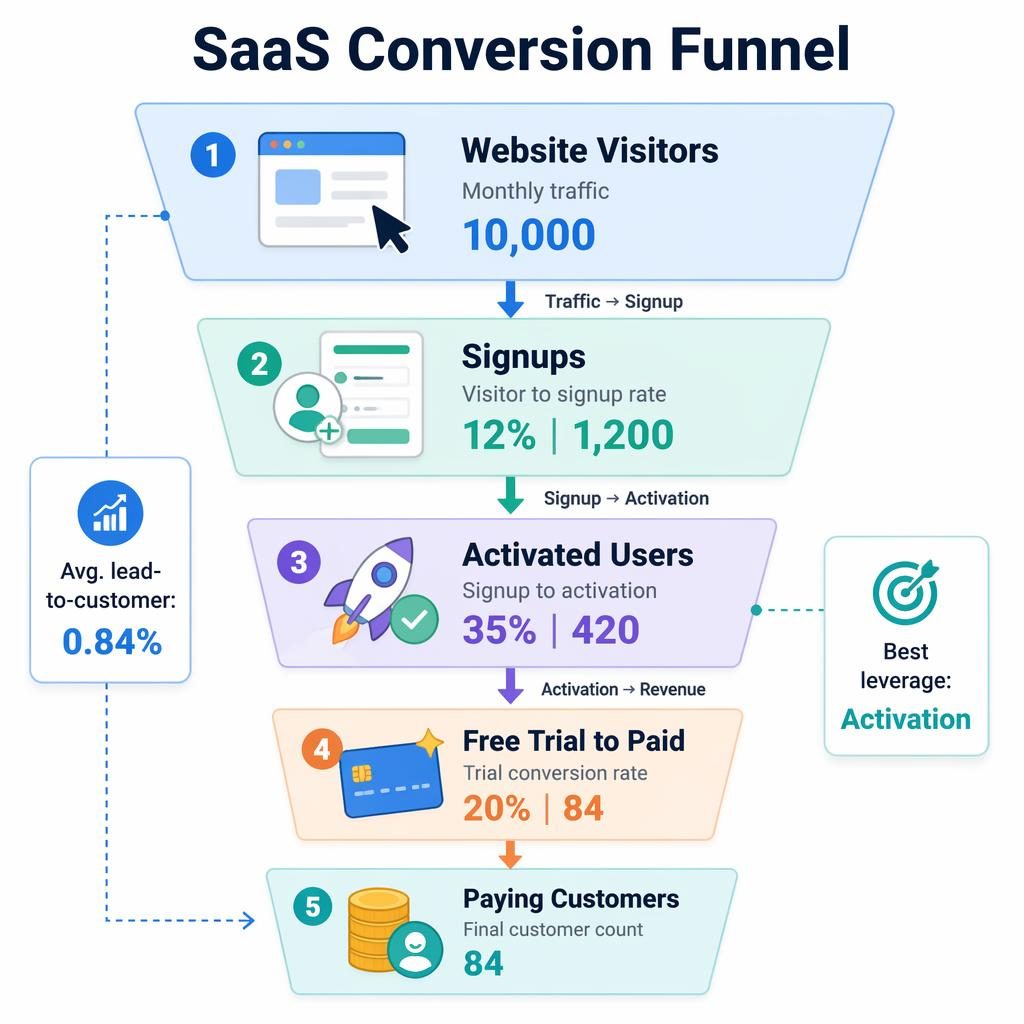 SaaS Conversion Funnel

1
Website Visitors
Monthly traffic
10,000

Traffic → Signup

2
Signups
Visitor to signup rate
12% | 1,200

Signup → Activation

3
Activated Users
Signup to activation
35% | 420

Activation → Revenue

4
Free Trial to Paid
Trial conversion rate
20% | 84

5
Paying Customers
Final customer count
84

Avg. lead-to-customer:
0.84%

Best leverage:
Activation