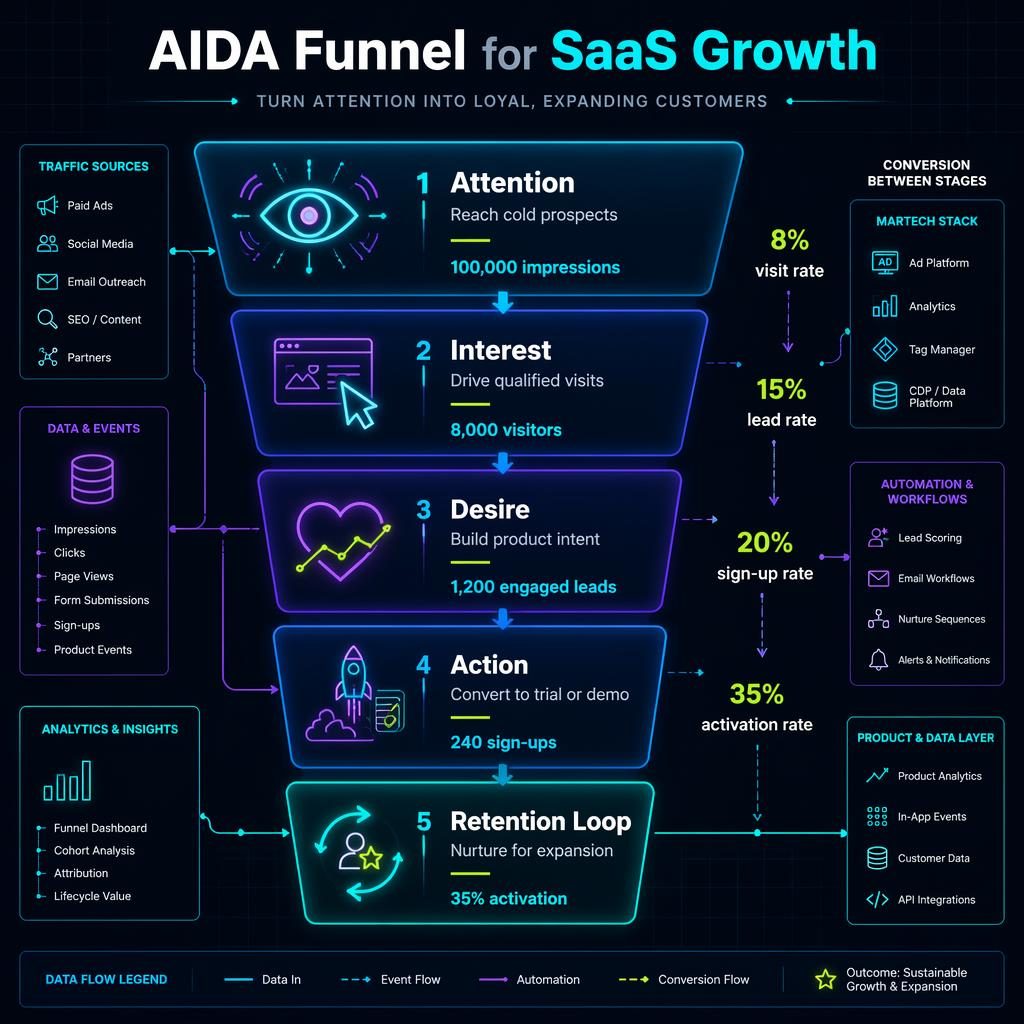 AIDA Funnel for SaaS Growth

TURN ATTENTION INTO LOYAL, EXPANDING CUSTOMERS

TRAFFIC SOURCES
Paid Ads
Social Media
Email Outreach
SEO / Content
Partners

DATA & EVENTS
Impressions
Clicks
Page Views
Form Submissions
Sign-ups
Product Events

ANALYTICS & INSIGHTS
Funnel Dashboard
Cohort Analysis
Attribution
Lifecycle Value

1 Attention
Reach cold prospects
100,000 impressions

2 Interest
Drive qualified visits
8,000 visitors

3 Desire
Build product intent
1,200 engaged leads

4 Action
Convert to trial or demo
240 sign-ups

5 Retention Loop
Nurture for expansion
35% activation

CONVERSION BETWEEN STAGES
8%
visit rate
15%
lead rate
20%
sign-up rate
35%
activation rate

MARTECH STACK
AD
Ad Platform
Analytics
Tag Manager
CDP / Data Platform

AUTOMATION & WORKFLOWS
Lead Scoring
Email Workflows
Nurture Sequences
Alerts & Notifications

PRODUCT & DATA LAYER
Product Analytics
In-App Events
Customer Data
API Integrations

DATA FLOW LEGEND
Data In
Event Flow
Automation
Conversion Flow
Outcome: Sustainable Growth & Expansion