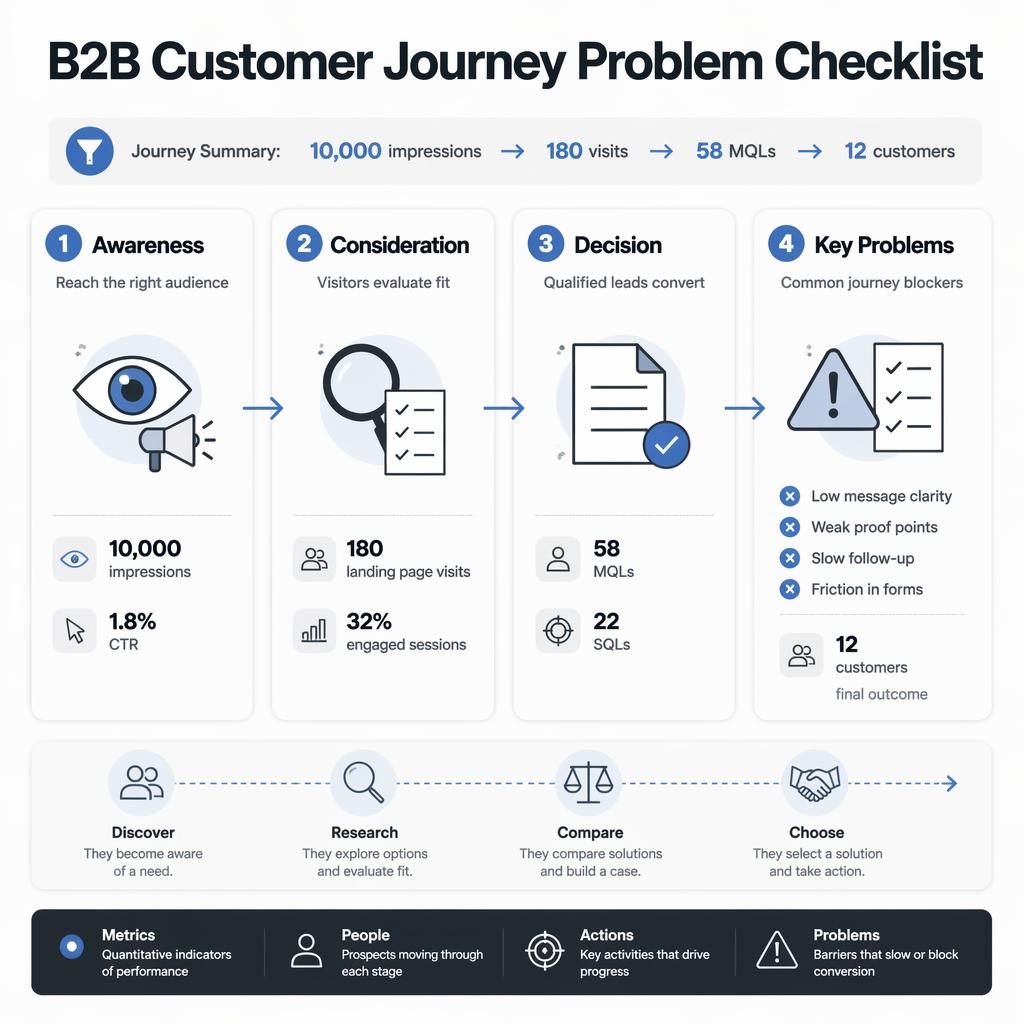 B2B Customer Journey Problem Checklist

Journey Summary: 10,000 impressions → 180 visits → 58 MQLs → 12 customers

1 Awareness
Reach the right audience

10,000
impressions

1.8%
CTR

2 Consideration
Visitors evaluate fit

180
landing page visits

32%
engaged sessions

3 Decision
Qualified leads convert

58
MQLs

22
SQLs

4 Key Problems
Common journey blockers

Low message clarity
Weak proof points
Slow follow-up
Friction in forms

12
customers
final outcome

Discover
They become aware of a need.

Research
They explore options and evaluate fit.

Compare
They compare solutions and build a case.

Choose
They select a solution and take action.

Metrics
Quantitative indicators of performance

People
Prospects moving through each stage

Actions
Key activities that drive progress

Problems
Barriers that slow or block conversion