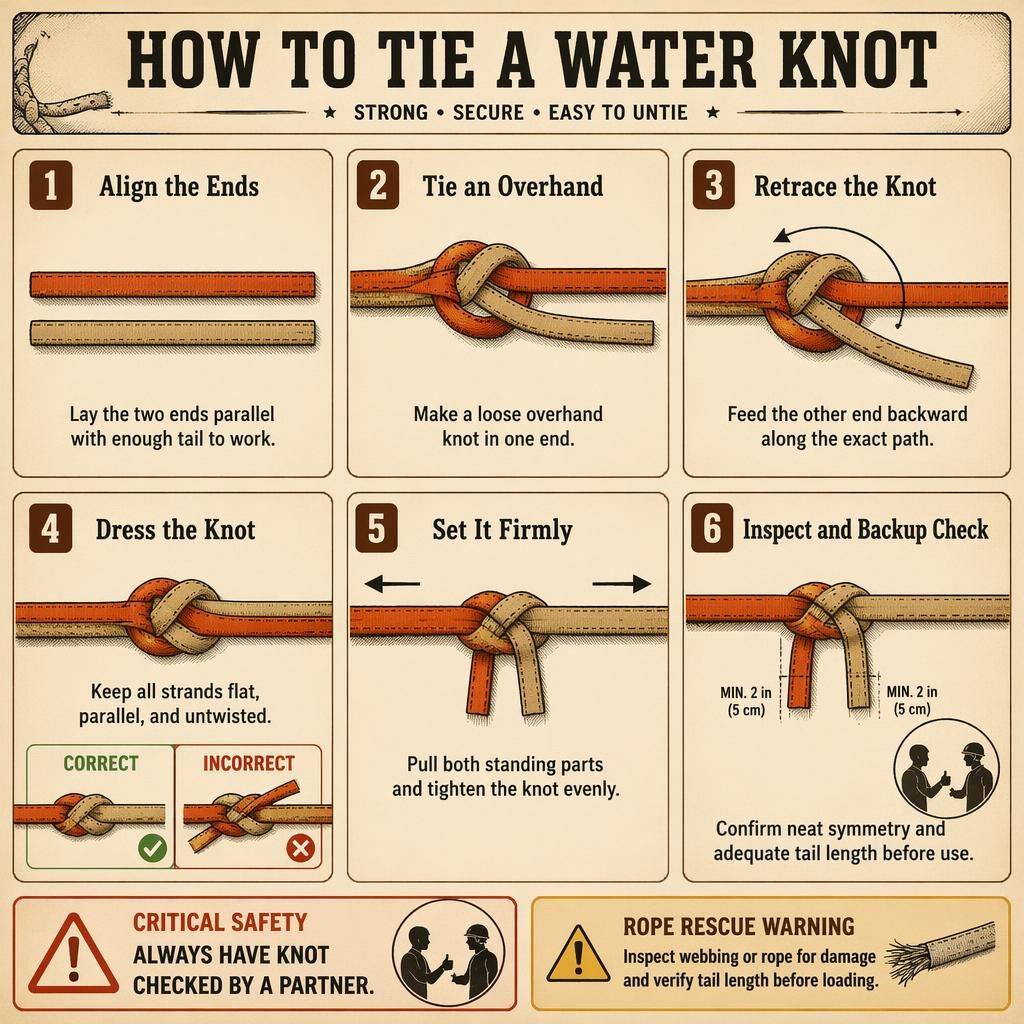 HOW TO TIE A WATER KNOT

★ STRONG • SECURE • EASY TO UNTIE ★

1 Align the Ends

Lay the two ends parallel with enough tail to work.

2 Tie an Overhand

Make a loose overhand knot in one end.

3 Retrace the Knot

Feed the other end backward along the exact path.

4 Dress the Knot

Keep all strands flat, parallel, and untwisted.

CORRECT

INCORRECT

5 Set It Firmly

Pull both standing parts and tighten the knot evenly.

6 Inspect and Backup Check

MIN. 2 in (5 cm)

MIN. 2 in (5 cm)

Confirm neat symmetry and adequate tail length before use.

CRITICAL SAFETY
ALWAYS HAVE KNOT CHECKED BY A PARTNER.

ROPE RESCUE WARNING
Inspect webbing or rope for damage and verify tail length before loading.