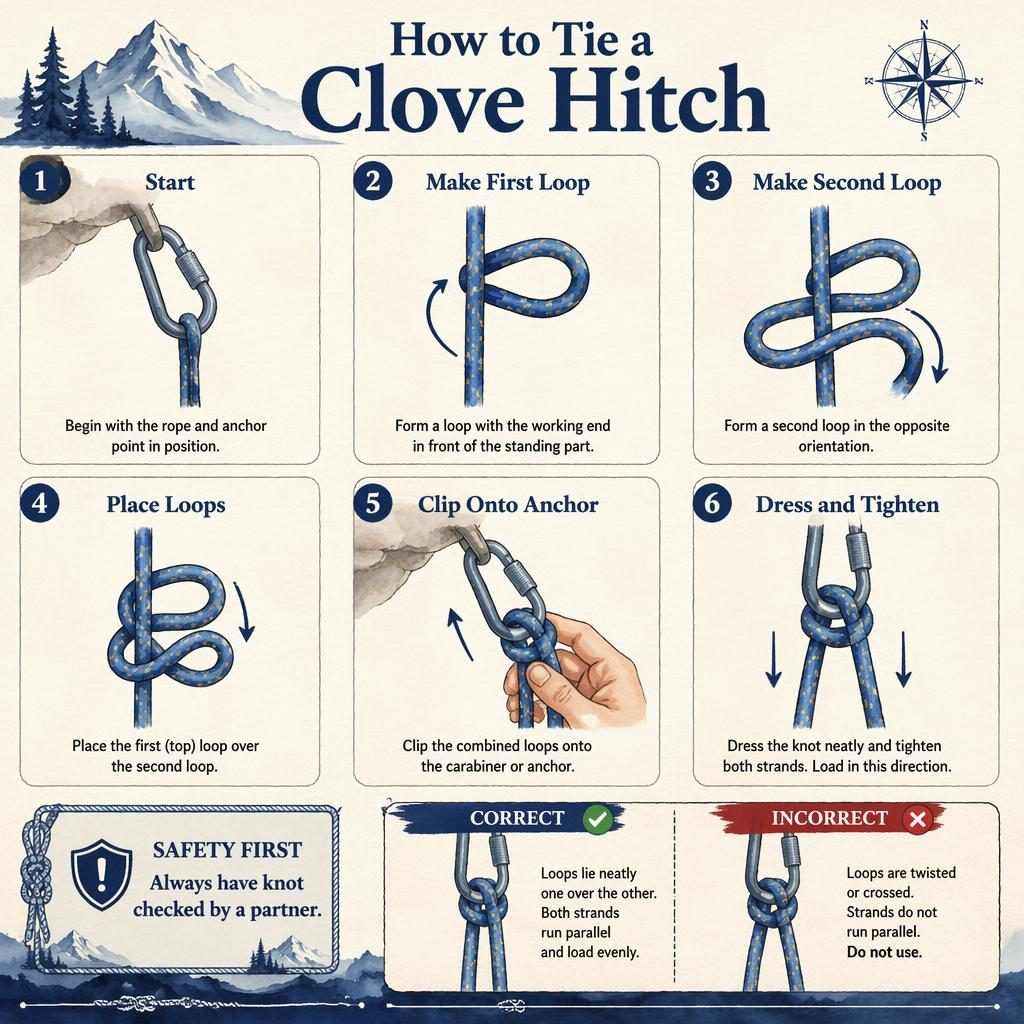 How to Tie a
Clove Hitch

N
E
S
W

1 Start
Begin with the rope and anchor point in position.

2 Make First Loop
Form a loop with the working end in front of the standing part.

3 Make Second Loop
Form a second loop in the opposite orientation.

4 Place Loops
Place the first (top) loop over the second loop.

5 Clip Onto Anchor
Clip the combined loops onto the carabiner or anchor.

6 Dress and Tighten
Dress the knot neatly and tighten both strands. Load in this direction.

SAFETY FIRST
Always have knot checked by a partner.

CORRECT
Loops lie neatly one over the other. Both strands run parallel and load evenly.

INCORRECT
Loops are twisted or crossed. Strands do not run parallel. Do not use.