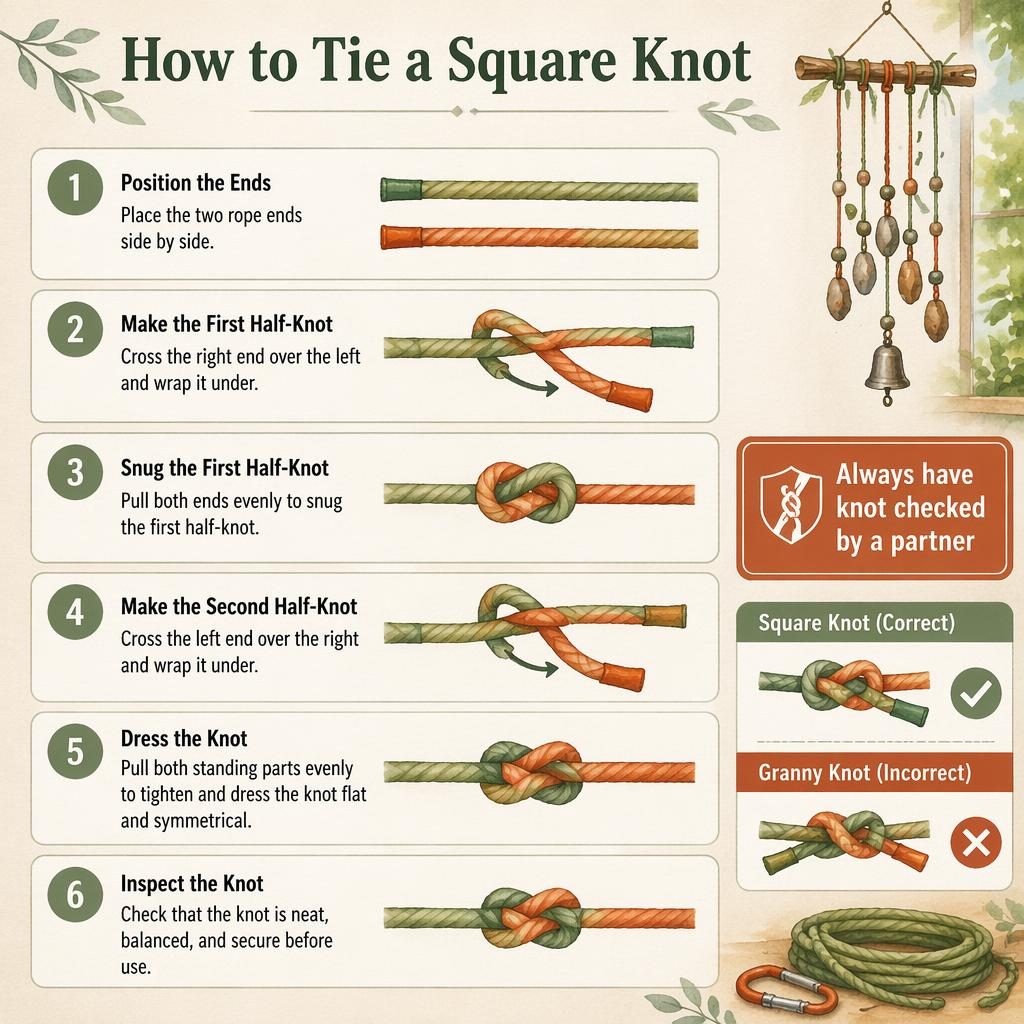 How to Tie a Square Knot

1 Position the Ends
Place the two rope ends side by side.

2 Make the First Half-Knot
Cross the right end over the left and wrap it under.

3 Snug the First Half-Knot
Pull both ends evenly to snug the first half-knot.

4 Make the Second Half-Knot
Cross the left end over the right and wrap it under.

5 Dress the Knot
Pull both standing parts evenly to tighten and dress the knot flat and symmetrical.

6 Inspect the Knot
Check that the knot is neat, balanced, and secure before use.

Always have knot checked by a partner

Square Knot (Correct)

Granny Knot (Incorrect)