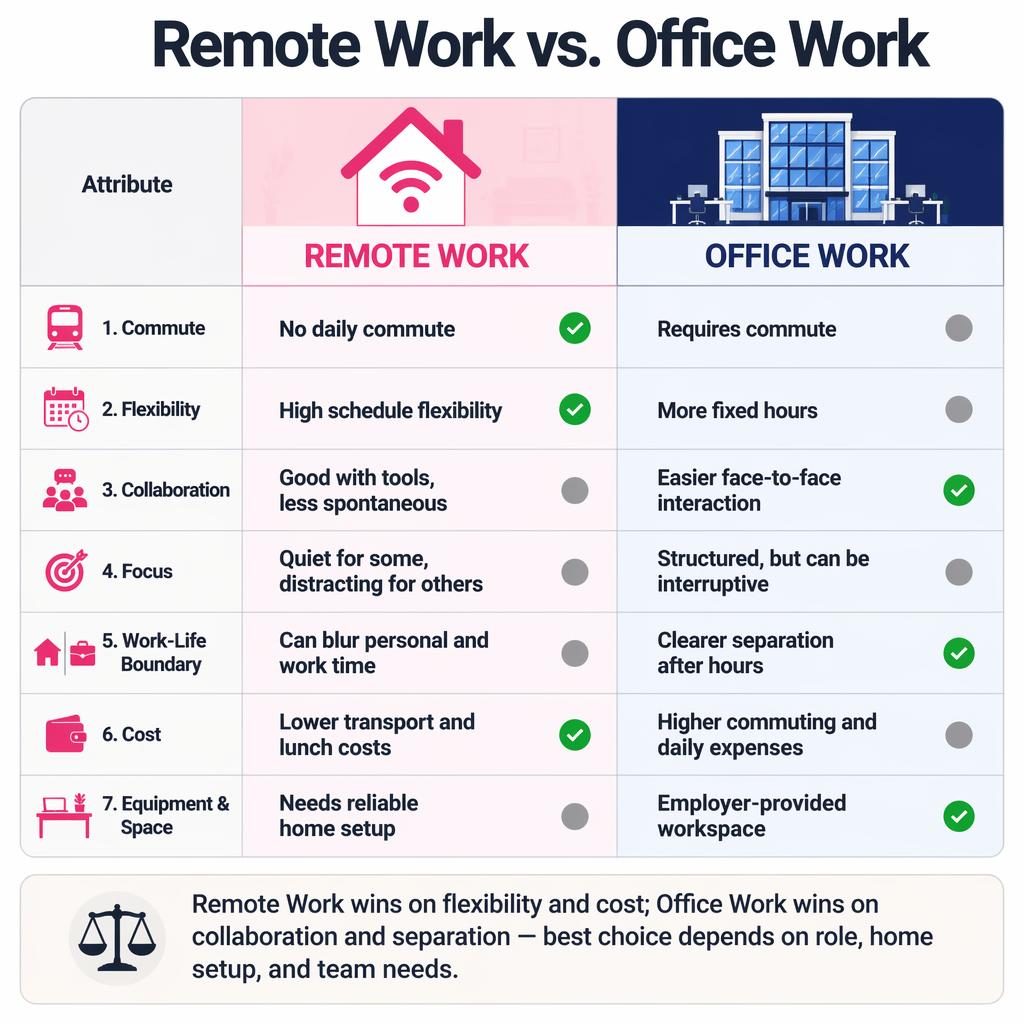 Remote Work vs. Office Work

| Attribute | REMOTE WORK | OFFICE WORK |
|---|---|---|
| 1. Commute | No daily commute | Requires commute |
| 2. Flexibility | High schedule flexibility | More fixed hours |
| 3. Collaboration | Good with tools, less spontaneous | Easier face-to-face interaction |
| 4. Focus | Quiet for some, distracting for others | Structured, but can be interruptive |
| 5. Work-Life Boundary | Can blur personal and work time | Clearer separation after hours |
| 6. Cost | Lower transport and lunch costs | Higher commuting and daily expenses |
| 7. Equipment & Space | Needs reliable home setup | Employer-provided workspace |

Remote Work wins on flexibility and cost; Office Work wins on collaboration and separation — best choice depends on role, home setup, and team needs.