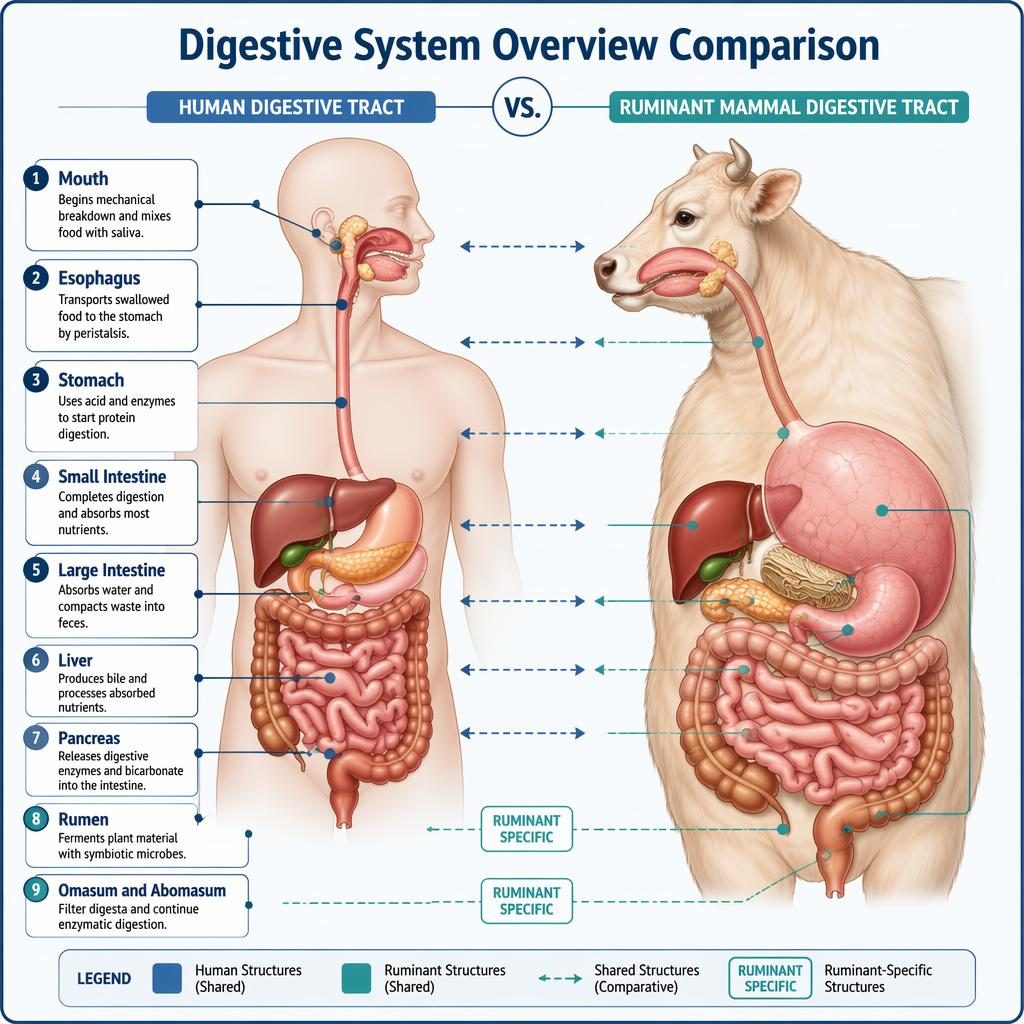 Digestive System Overview Comparison

HUMAN DIGESTIVE TRACT

VS.

RUMINANT MAMMAL DIGESTIVE TRACT

1 Mouth
Begins mechanical breakdown and mixes food with saliva.

2 Esophagus
Transports swallowed food to the stomach by peristalsis.

3 Stomach
Uses acid and enzymes to start protein digestion.

4 Small Intestine
Completes digestion and absorbs most nutrients.

5 Large Intestine
Absorbs water and compacts waste into feces.

6 Liver
Produces bile and processes absorbed nutrients.

7 Pancreas
Releases digestive enzymes and bicarbonate into the intestine.

8 Rumen
Ferments plant material with symbiotic microbes.

9 Omasum and Abomasum
Filter digesta and continue enzymatic digestion.

RUMINANT SPECIFIC

RUMINANT SPECIFIC

LEGEND
Human Structures (Shared)
Ruminant Structures (Shared)
Shared Structures (Comparative)
RUMINANT SPECIFIC
Ruminant-Specific Structures