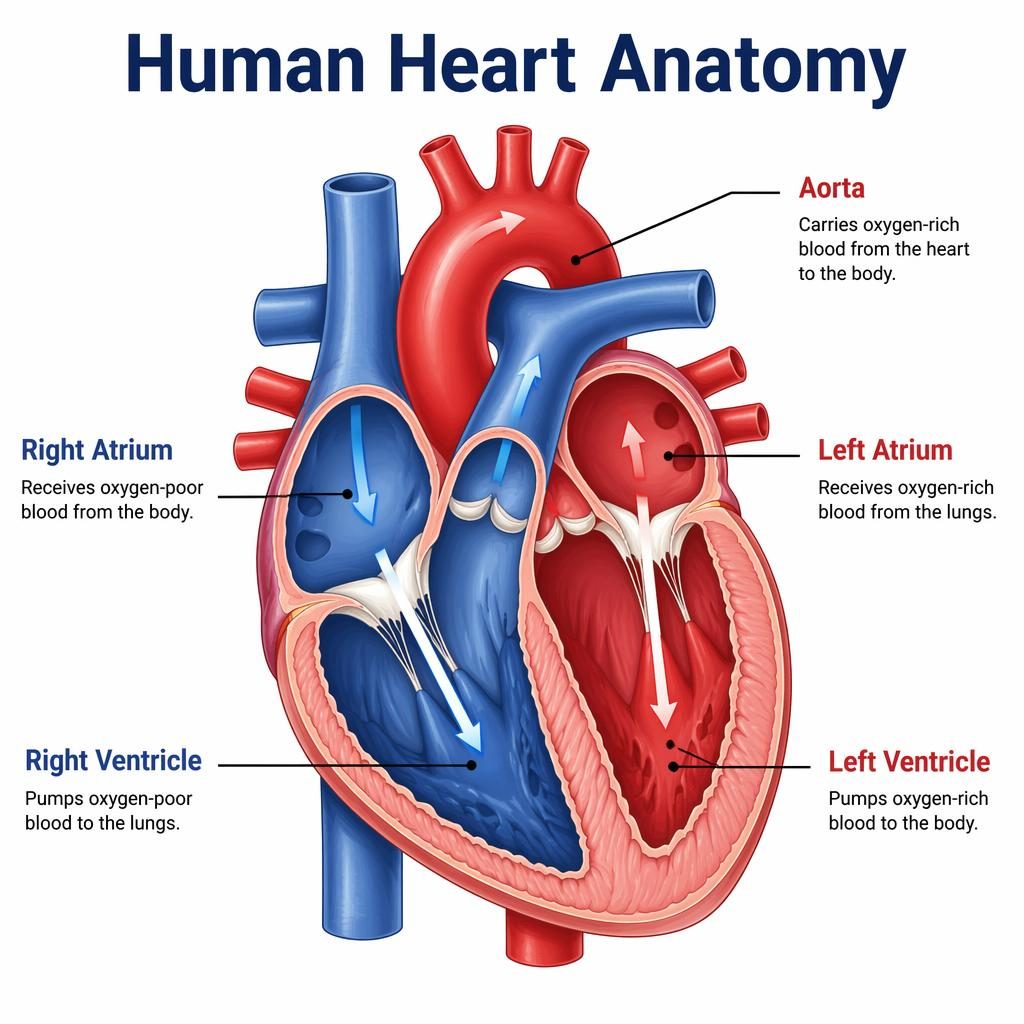 Human Heart Anatomy

Aorta
Carries oxygen-rich blood from the heart to the body.

Right Atrium
Receives oxygen-poor blood from the body.

Left Atrium
Receives oxygen-rich blood from the lungs.

Right Ventricle
Pumps oxygen-poor blood to the lungs.

Left Ventricle
Pumps oxygen-rich blood to the body.