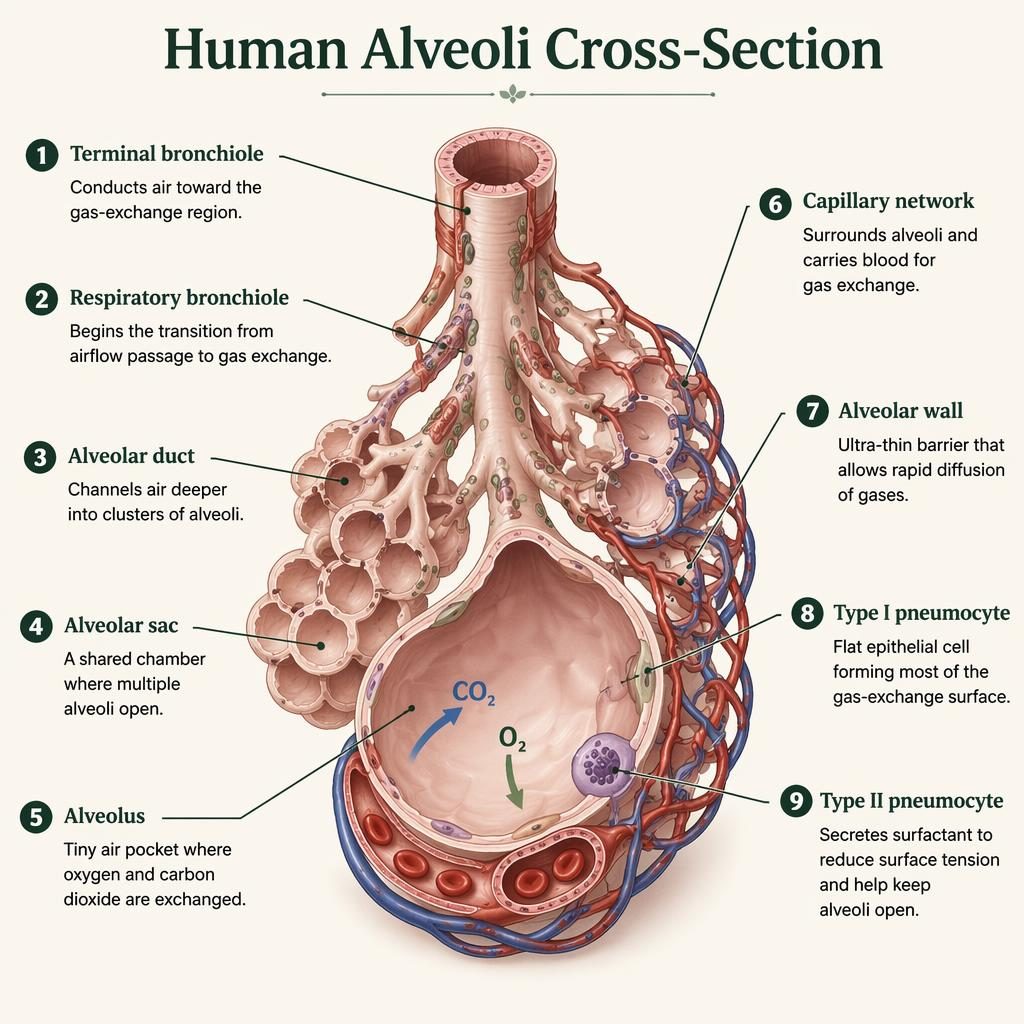 Human Alveoli Cross-Section

1 Terminal bronchiole
Conducts air toward the gas-exchange region.

2 Respiratory bronchiole
Begins the transition from airflow passage to gas exchange.

3 Alveolar duct
Channels air deeper into clusters of alveoli.

4 Alveolar sac
A shared chamber where multiple alveoli open.

5 Alveolus
Tiny air pocket where oxygen and carbon dioxide are exchanged.

6 Capillary network
Surrounds alveoli and carries blood for gas exchange.

7 Alveolar wall
Ultra-thin barrier that allows rapid diffusion of gases.

8 Type I pneumocyte
Flat epithelial cell forming most of the gas-exchange surface.

9 Type II pneumocyte
Secretes surfactant to reduce surface tension and help keep alveoli open.

$CO_2$

$O_2$