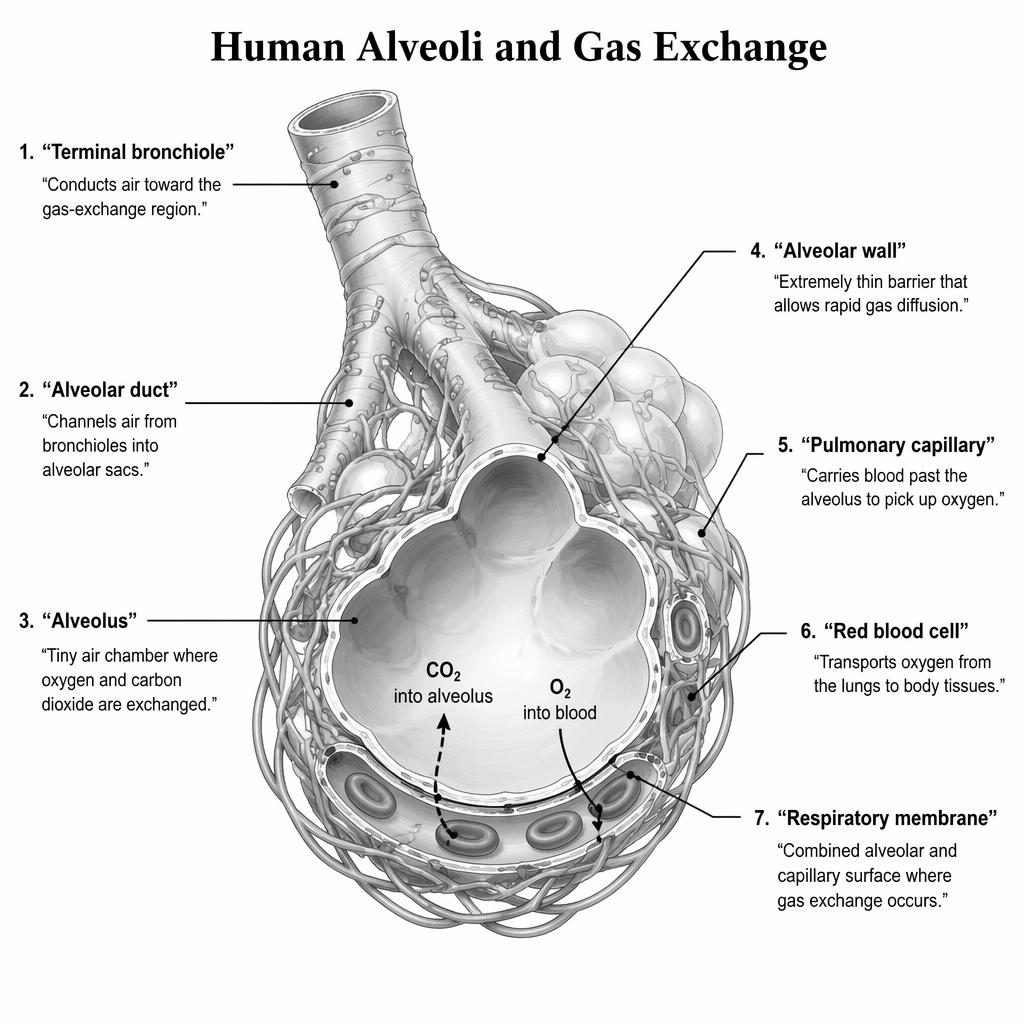 Human Alveoli and Gas Exchange

1. “Terminal bronchiole”
“Conducts air toward the gas-exchange region.”

2. “Alveolar duct”
“Channels air from bronchioles into alveolar sacs.”

3. “Alveolus”
“Tiny air chamber where oxygen and carbon dioxide are exchanged.”

4. “Alveolar wall”
“Extremely thin barrier that allows rapid gas diffusion.”

5. “Pulmonary capillary”
“Carries blood past the alveolus to pick up oxygen.”

6. “Red blood cell”
“Transports oxygen from the lungs to body tissues.”

7. “Respiratory membrane”
“Combined alveolar and capillary surface where gas exchange occurs.”

$CO_2$ into alveolus

$O_2$ into blood