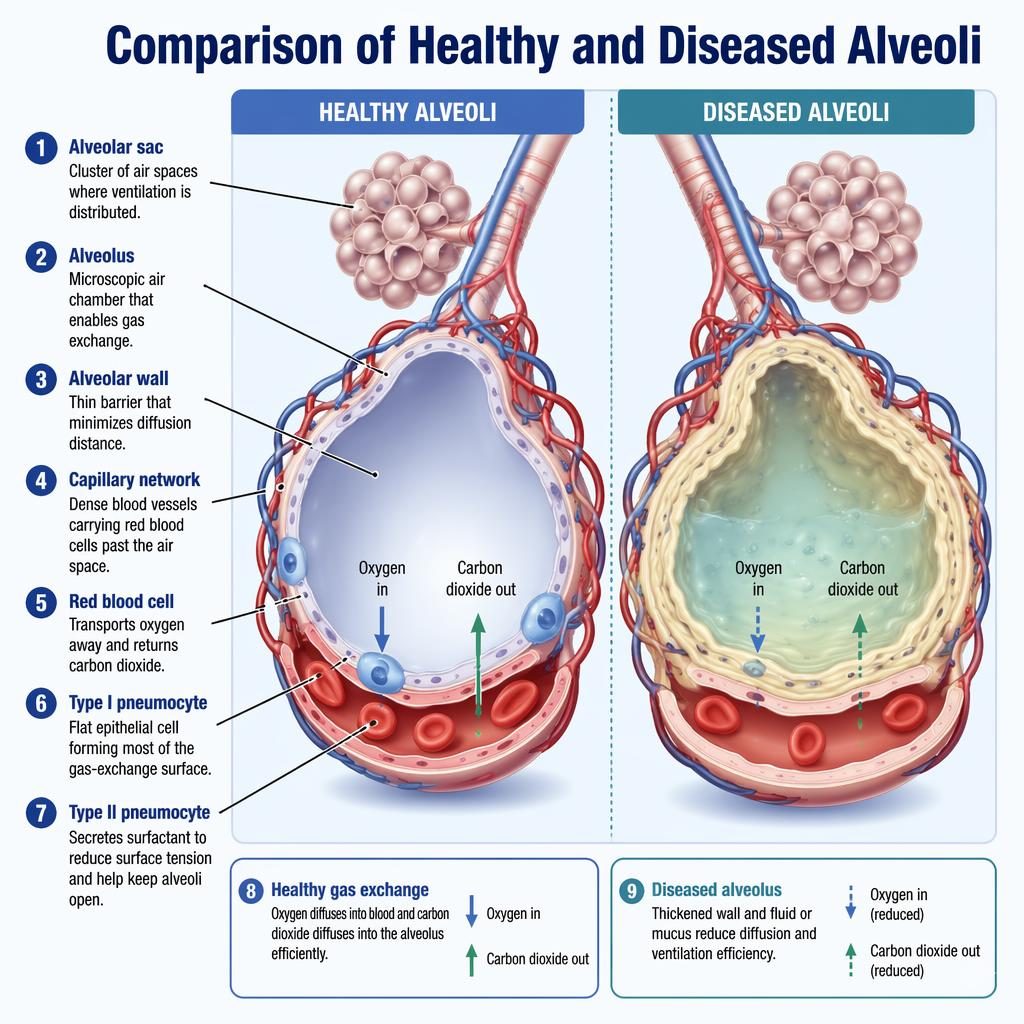 Comparison of Healthy and Diseased Alveoli

HEALTHY ALVEOLI

DISEASED ALVEOLI

1 Alveolar sac
Cluster of air spaces where ventilation is distributed.

2 Alveolus
Microscopic air chamber that enables gas exchange.

3 Alveolar wall
Thin barrier that minimizes diffusion distance.

4 Capillary network
Dense blood vessels carrying red blood cells past the air space.

5 Red blood cell
Transports oxygen away and returns carbon dioxide.

6 Type I pneumocyte
Flat epithelial cell forming most of the gas-exchange surface.

7 Type II pneumocyte
Secretes surfactant to reduce surface tension and help keep alveoli open.

Oxygen in

Carbon dioxide out

Oxygen in

Carbon dioxide out

8 Healthy gas exchange
Oxygen diffuses into blood and carbon dioxide diffuses into the alveolus efficiently.

Oxygen in

Carbon dioxide out

9 Diseased alveolus
Thickened wall and fluid or mucus reduce diffusion and ventilation efficiency.

Oxygen in (reduced)

Carbon dioxide out (reduced)