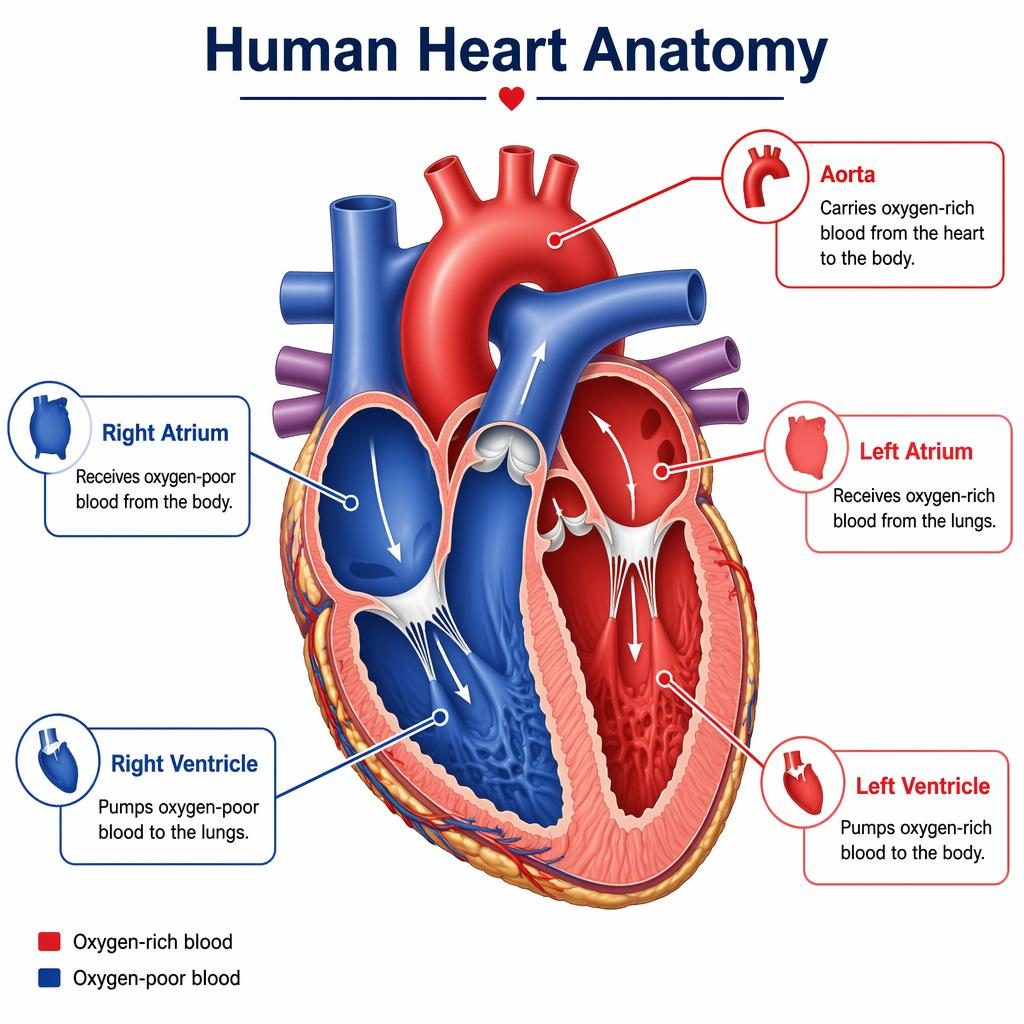 Human Heart Anatomy

Aorta
Carries oxygen-rich blood from the heart to the body.

Right Atrium
Receives oxygen-poor blood from the body.

Left Atrium
Receives oxygen-rich blood from the lungs.

Right Ventricle
Pumps oxygen-poor blood to the lungs.

Left Ventricle
Pumps oxygen-rich blood to the body.

Oxygen-rich blood
Oxygen-poor blood