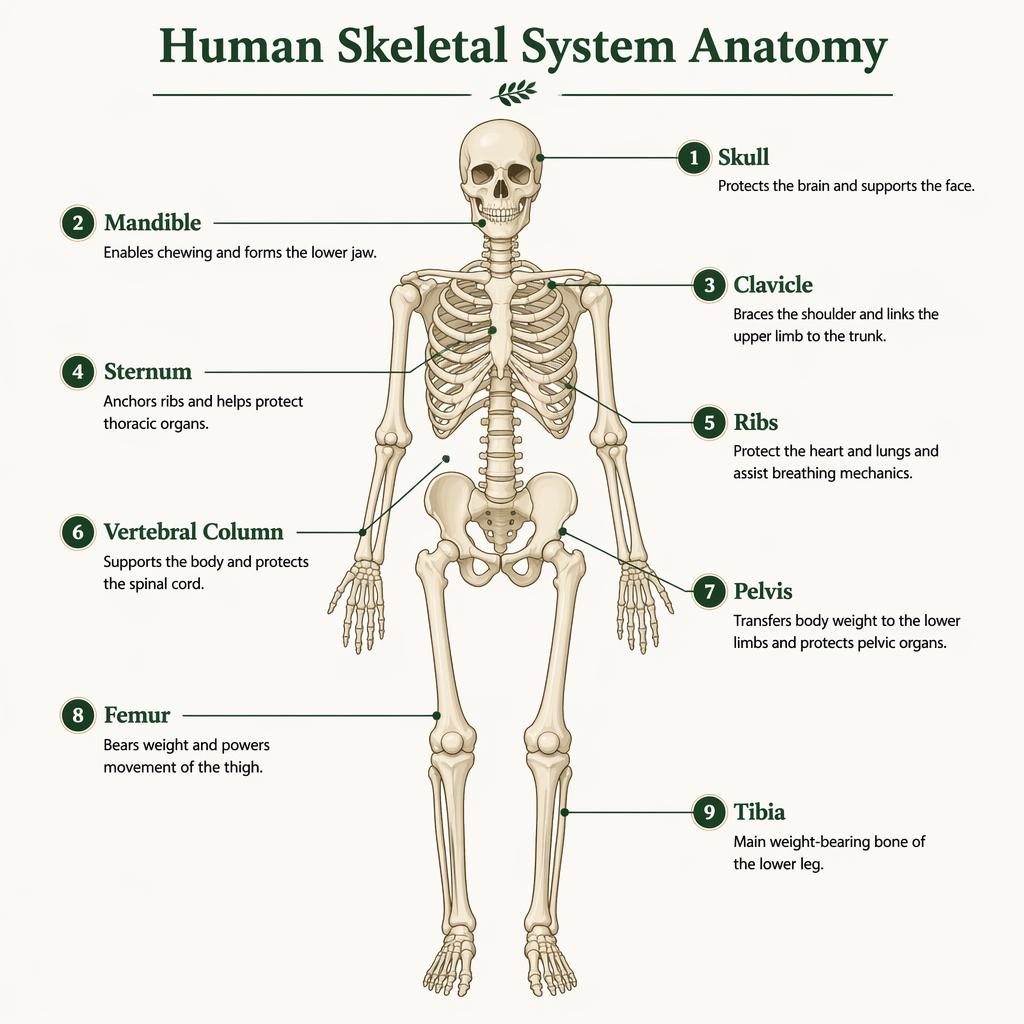 Human Skeletal System Anatomy

1 Skull
Protects the brain and supports the face.

2 Mandible
Enables chewing and forms the lower jaw.

3 Clavicle
Braces the shoulder and links the upper limb to the trunk.

4 Sternum
Anchors ribs and helps protect thoracic organs.

5 Ribs
Protect the heart and lungs and assist breathing mechanics.

6 Vertebral Column
Supports the body and protects the spinal cord.

7 Pelvis
Transfers body weight to the lower limbs and protects pelvic organs.

8 Femur
Bears weight and powers movement of the thigh.

9 Tibia
Main weight-bearing bone of the lower leg.