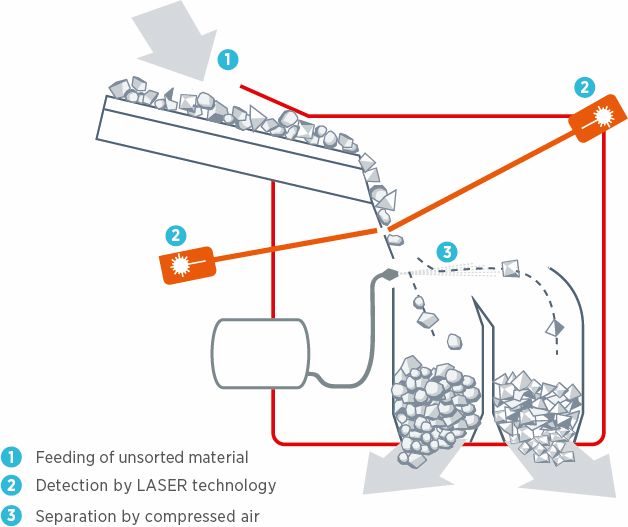 1

2

2

3

1 Feeding of unsorted material

2 Detection by LASER technology

3 Separation by compressed air