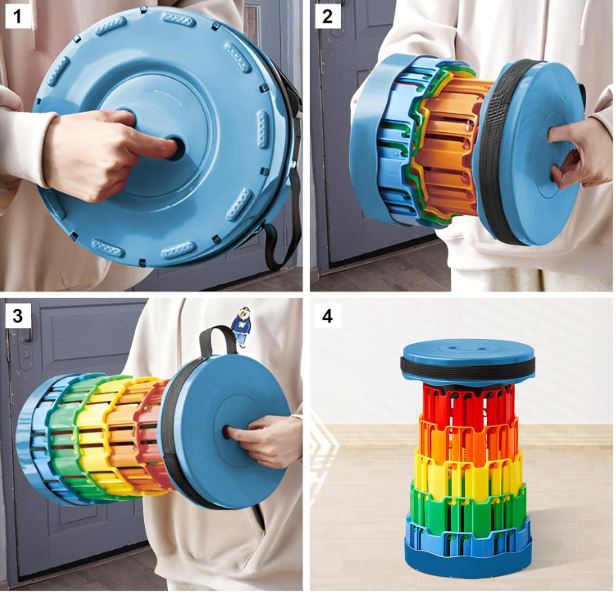 1

2

3

4